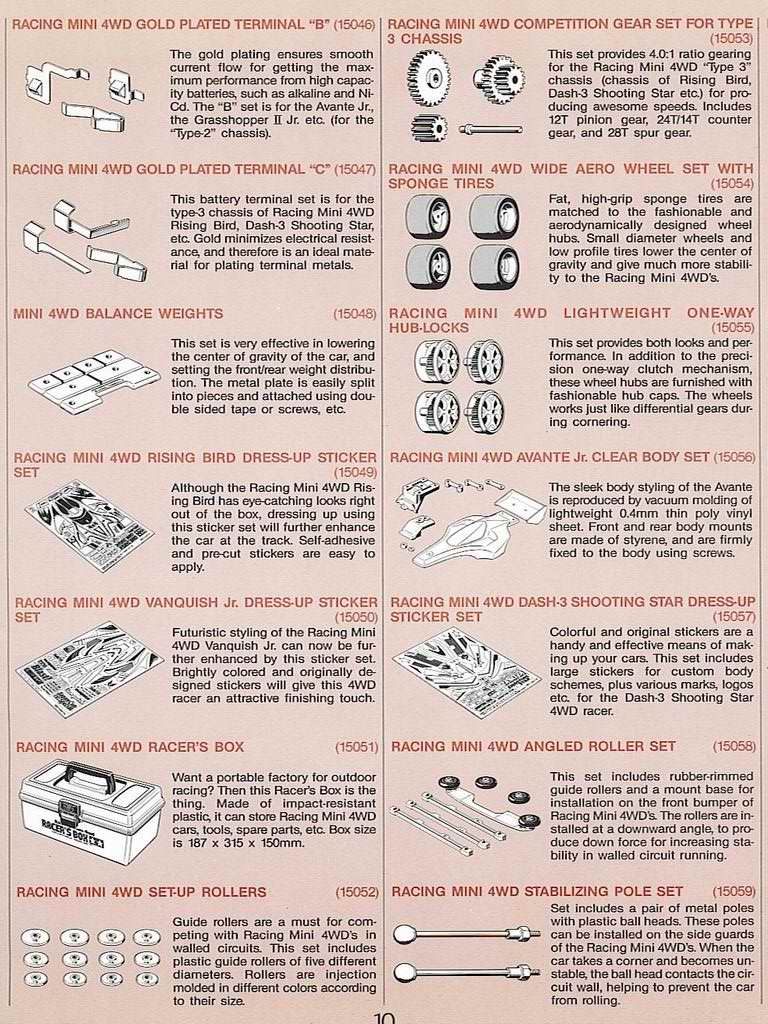 RACING MINI 4WD GOLD PLATED TERMINAL "B" (15046)

The gold plating ensures smooth current flow for getting the maximum performance from high capacity batteries, such as alkaline and Ni-Cd. The "B" set is for the Avante Jr., the Grasshopper II Jr. etc. (for the "Type-2" chassis).

RACING MINI 4WD GOLD PLATED TERMINAL "C" (15047)

This battery terminal set is for the type-3 chassis of Racing Mini 4WD Rising Bird, Dash-3 Shooting Star, etc. Gold minimizes electrical resistance, and therefore is an ideal material for plating terminal metals.

MINI 4WD BALANCE WEIGHTS (15048)

This set is very effective in lowering the center of gravity of the car, and setting the front/rear weight distribution. The metal plate is easily split into pieces and attached using double sided tape or screws, etc.

RACING MINI 4WD RISING BIRD DRESS-UP STICKER SET (15049)

Although the Racing Mini 4WD Rising Bird has eye-catching looks right out of the box, dressing up using this sticker set will further enhance the car at the track. Self-adhesive and pre-cut stickers are easy to apply.

RACING MINI 4WD VANQUISH Jr. DRESS-UP STICKER SET (15050)

Futuristic styling of the Racing Mini 4WD Vanquish Jr. can now be further enhanced by this sticker set. Brightly colored and originally designed stickers will give this 4WD racer an attractive finishing touch.

RACING MINI 4WD RACER'S BOX (15051)

RACER'S BOX

Want a portable factory for outdoor racing? Then this Racer's Box is the thing. Made of impact-resistant plastic, it can store Racing Mini 4WD cars, tools, spare parts, etc. Box size is 187 x 315 x 150mm.

RACING MINI 4WD SET-UP ROLLERS (15052)

Guide rollers are a must for competing with Racing Mini 4WD's in walled circuits. This set includes plastic guide rollers of five different diameters. Rollers are injection molded in different colors according to their size.

RACING MINI 4WD COMPETITION GEAR SET FOR TYPE 3 CHASSIS (15053)

This set provides 4.0:1 ratio gearing for the Racing Mini 4WD "Type 3" chassis (chassis of Rising Bird, Dash-3 Shooting Star etc.) for producing awesome speeds. Includes 12T pinion gear, 24T/14T counter gear, and 28T spur gear.

RACING MINI 4WD WIDE AERO WHEEL SET WITH SPONGE TIRES (15054)

Fat, high-grip sponge tires are matched to the fashionable and aerodynamically designed wheel hubs. Small diameter wheels and low profile tires lower the center of gravity and give much more stability to the Racing Mini 4WD's.

RACING MINI 4WD LIGHTWEIGHT ONE-WAY HUB-LOCKS (15055)

This set provides both looks and performance. In addition to the precision one-way clutch mechanism, these wheel hubs are furnished with fashionable hub caps. The wheels works just like differential gears during cornering.

RACING MINI 4WD AVANTE Jr. CLEAR BODY SET (15056)

The sleek body styling of the Avante is reproduced by vacuum molding of lightweight 0.4mm thin poly vinyl sheet. Front and rear body mounts are made of styrene, and are firmly fixed to the body using screws.

RACING MINI 4WD DASH-3 SHOOTING STAR DRESS-UP STICKER SET (15057)

Colorful and original stickers are a handy and effective means of making up your cars. This set includes large stickers for custom body schemes, plus various marks, logos etc. for the Dash-3 Shooting Star 4WD racer.

RACING MINI 4WD ANGLED ROLLER SET (15058)

This set includes rubber-rimmed guide rollers and a mount base for installation on the front bumper of Racing Mini 4WD's. The rollers are installed at a downward angle, to produce down force for increasing stability in walled circuit running.

RACING MINI 4WD STABILIZING POLE SET (15059)

Set includes a pair of metal poles with plastic ball heads. These poles can be installed on the side guards of the Racing Mini 4WD's. When the car takes a corner and becomes unstable, the ball head contacts the circuit wall, helping to prevent the car from rolling.

10