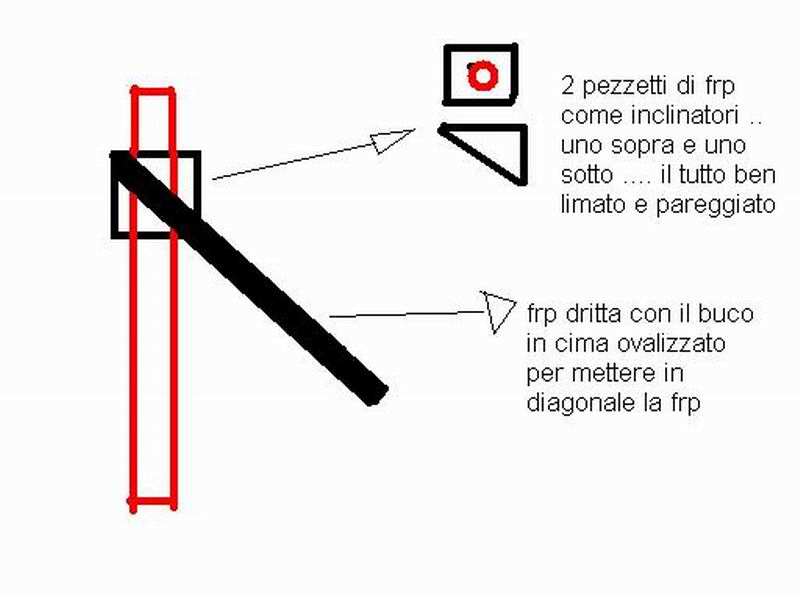 2 pezzetti di frp come inclinatori .. uno sopra e uno sotto …. il tutto ben limato e pareggiato

frp dritta con il buco in cima ovalizzato per mettere in diagonale la frp