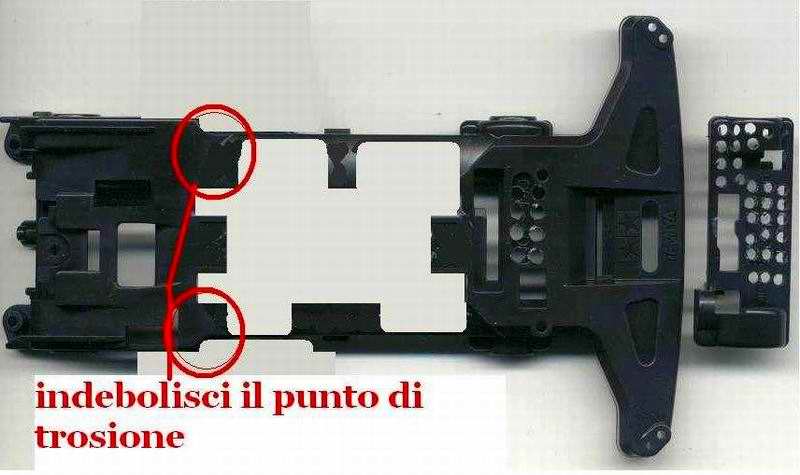 indebolisci il punto di trosione